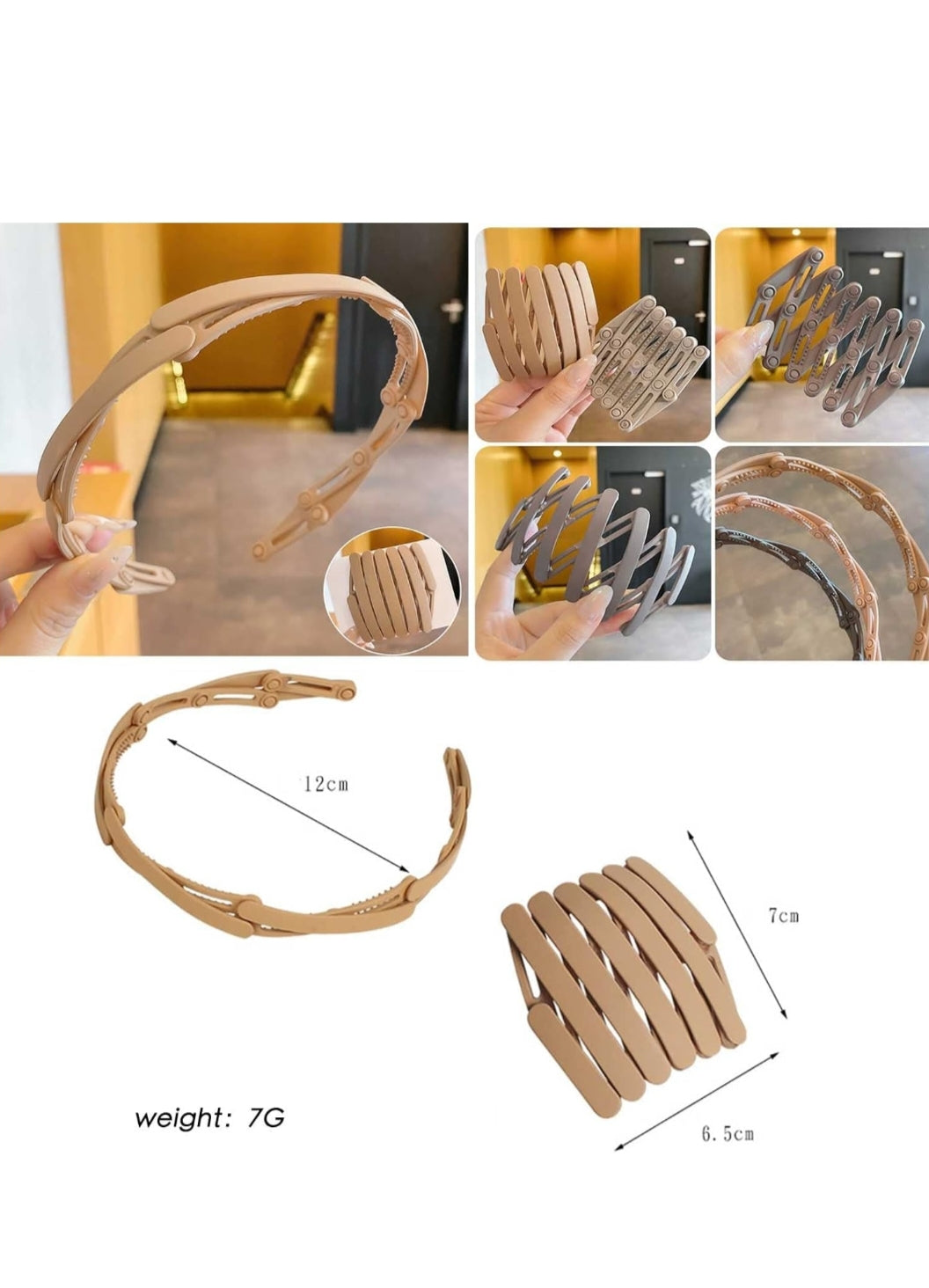 12cm

7cm

weight: 7G

6.5cm